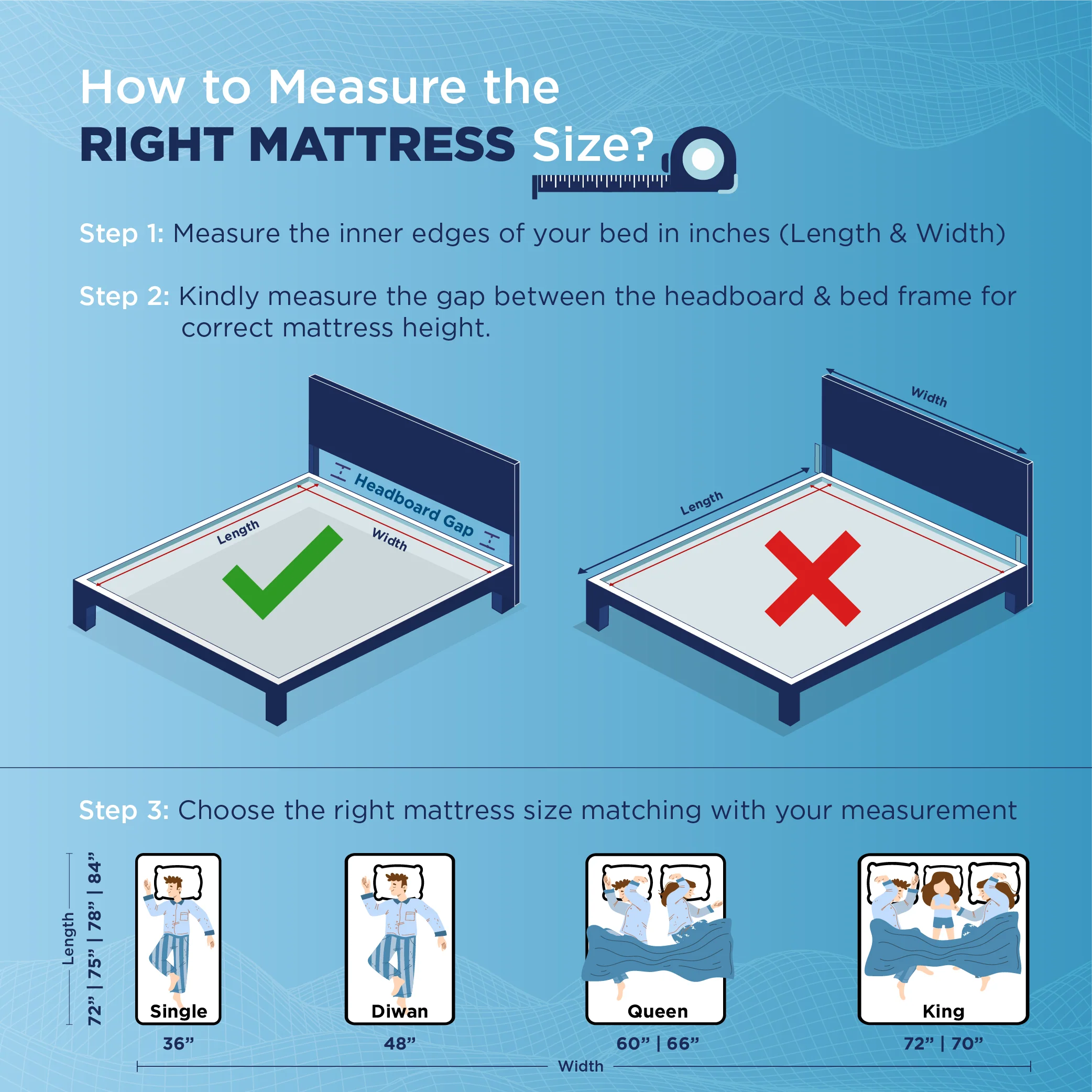 How to Measure the
RIGHT MATTRESS Size?

Step 1: Measure the inner edges of your bed in inches (Length & Width)

Step 2: Kindly measure the gap between the headboard & bed frame for correct mattress height.

Headboard Gap
Length
Width

Width
Length

Step 3: Choose the right mattress size matching with your measurement

Length
72” | 75” | 78” | 84”

Single
36”

Diwan
48”

Queen
60” | 66”

King
72” | 70”

Width