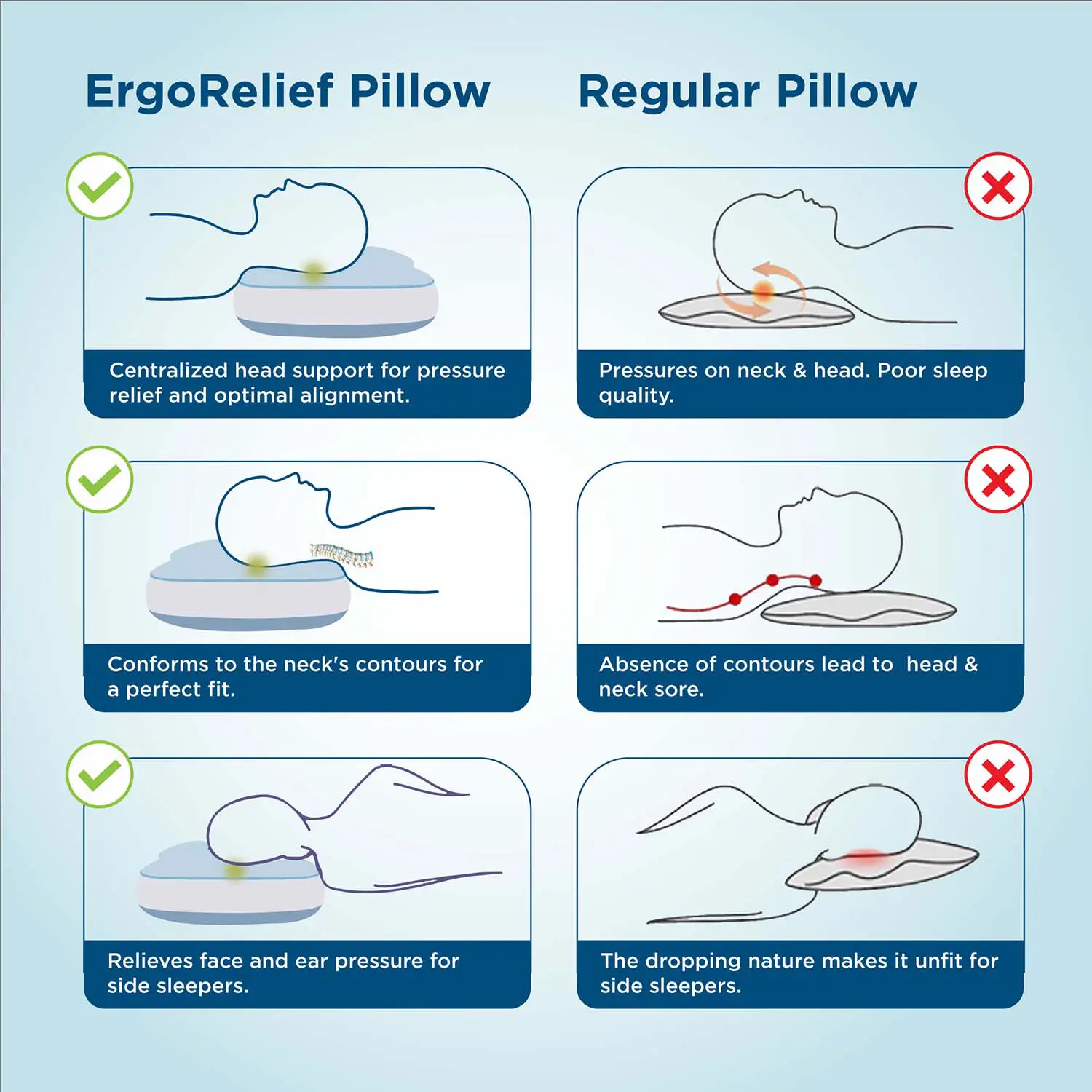 ErgoRelief Pillow

Centralized head support for pressure relief and optimal alignment.

Conforms to the neck's contours for a perfect fit.

Relieves face and ear pressure for side sleepers.

Regular Pillow

Pressures on neck & head. Poor sleep quality.

Absence of contours lead to head & neck sore.

The dropping nature makes it unfit for side sleepers.